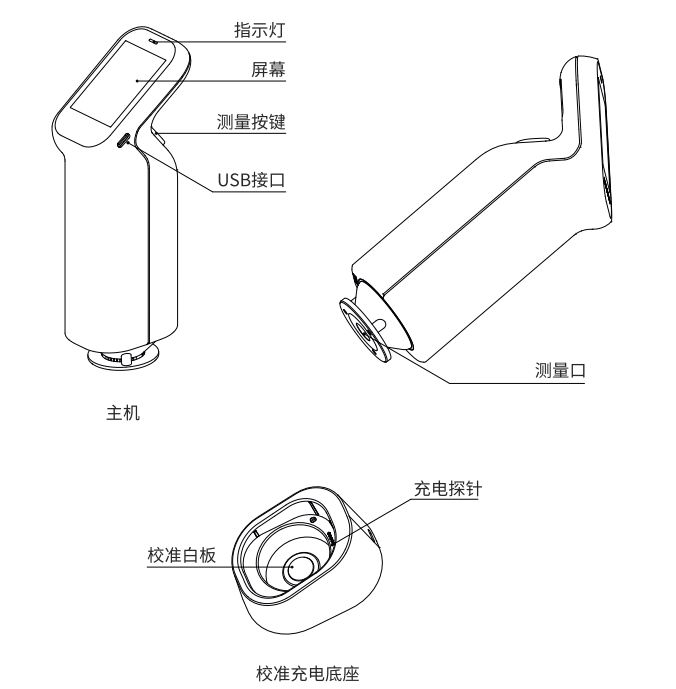 指示灯
屏幕
测量按键
USB接口
测量口
主机
充电探针
校准白板
校准充电底座