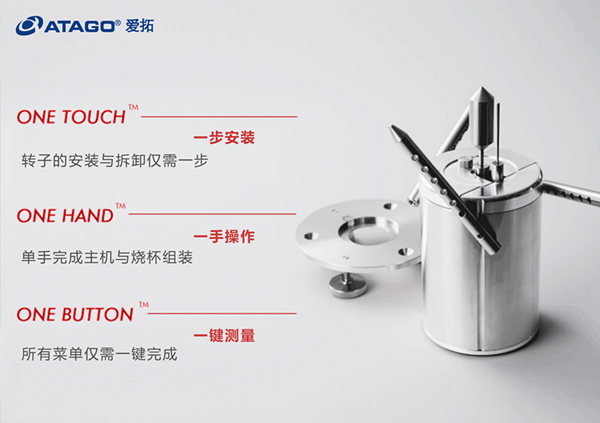 ATAGO® 爱拓

ONE TOUCH™
一步安装
转子的安装与拆卸仅需一步

ONE HAND™
一手操作
单手完成主机与烧杯组装

ONE BUTTON™
一键测量
所有菜单仅需一键完成