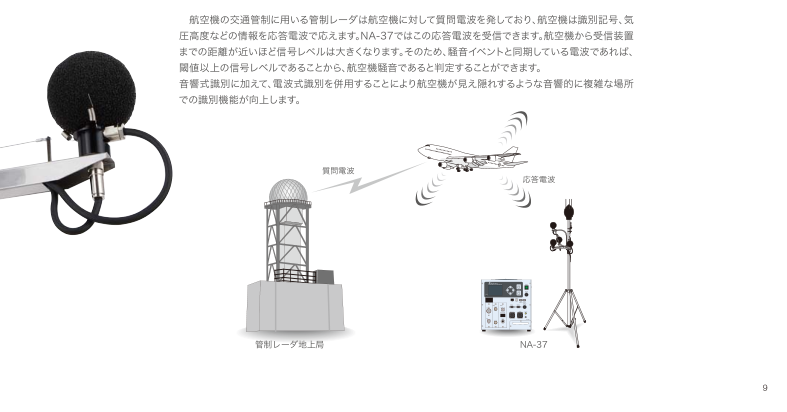 航空機の交通管制に用いる管制レーダは航空機に対して質問電波を発しており、航空機は識別記号、気圧高度などの情報を応答電波で応えます。NA-37ではこの応答電波を受信できます。航空機から受信装置までの距離が近いほど信号レベルは大きくなります。そのため、騒音イベントと同期している電波であれば、閾値以上の信号レベルであることから、航空機騒音であると判定することができます。
音響式識別に加えて、電波式識別を併用することにより航空機が見え隠れするような音響的に複雑な場所での識別機能が向上します。

質問電波

応答電波

管制レーダ地上局

NA-37

9