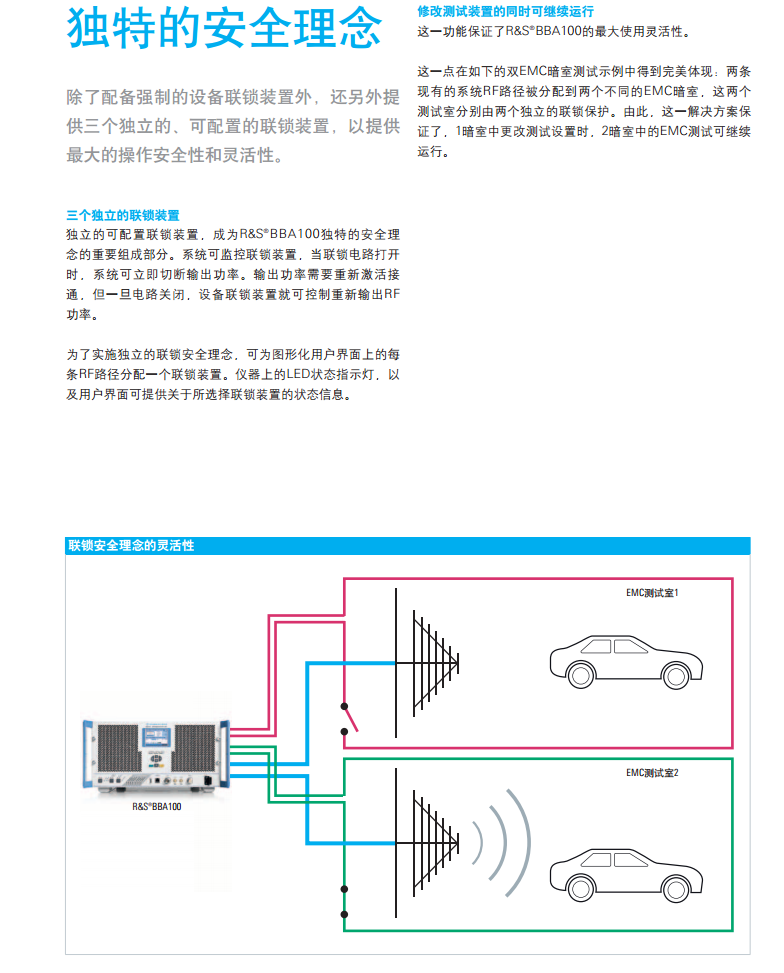 独特的安全理念

除了配备强制的设备联锁装置外，还另外提供三个独立的、可配置的联锁装置，以提供最大的操作安全性和灵活性。

三个独立的联锁装置
独立的可配置联锁装置，成为R&S®BBA100独特的安全理念的重要组成部分。系统可监控联锁装置，当联锁电路打开时，系统可立即切断输出功率。输出功率需要重新激活接通，但一旦电路关闭，设备联锁装置就可控制重新输出RF功率。

为了实施独立的联锁安全理念，可为图形化用户界面上的每条RF路径分配一个联锁装置。仪器上的LED状态指示灯，以及用户界面可提供关于所选择联锁装置的状态信息。

修改测试装置的同时可继续运行
这一功能保证了R&S®BBA100的最大使用灵活性。

这一点在如下的双EMC暗室测试示例中得到完美体现：两条现有的系统RF路径被分配到两个不同的EMC暗室，这两个测试室分别由两个独立的联锁保护。由此，这一解决方案保证了，1暗室中更改测试设置时，2暗室中的EMC测试可继续运行。

联锁安全理念的灵活性

EMC测试室1

EMC测试室2

R&S®BBA100