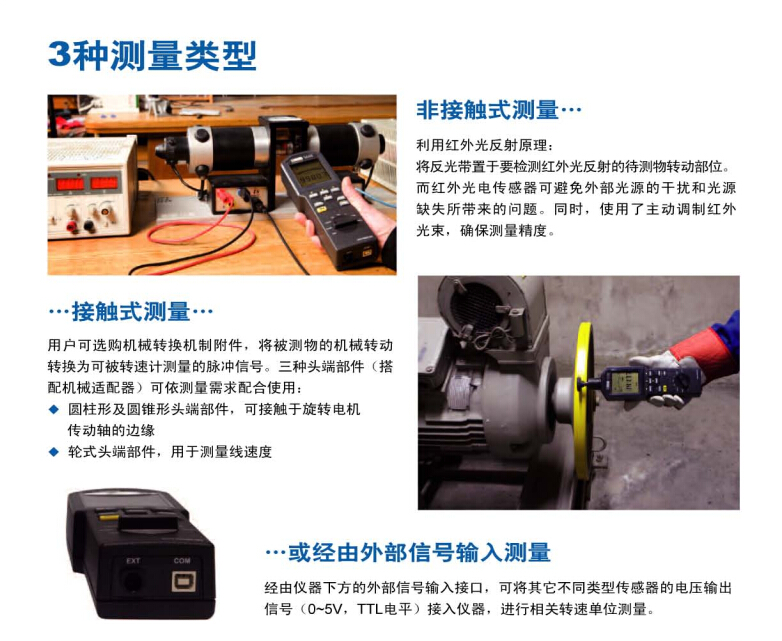 3种测量类型

非接触式测量…

利用红外光反射原理：
将反光带置于要检测红外光反射的待测物转动部位。而红外光电传感器可避免外部光源的干扰和光源缺失所带来的问题。同时，使用了主动调制红外光束，确保测量精度。

…接触式测量…

用户可选购机械转换机制附件，将被测物的机械转动转换为可被转速计测量的脉冲信号。三种头端部件（搭配机械适配器）可依测量需求配合使用：
◆ 圆柱形及圆锥形头端部件，可接触于旋转电机传动轴的边缘
◆ 轮式头端部件，用于测量线速度

EXT
COM

…或经由外部信号输入测量

经由仪器下方的外部信号输入接口，可将其它不同类型传感器的电压输出信号（0~5V，TTL电平）接入仪器，进行相关转速单位测量。