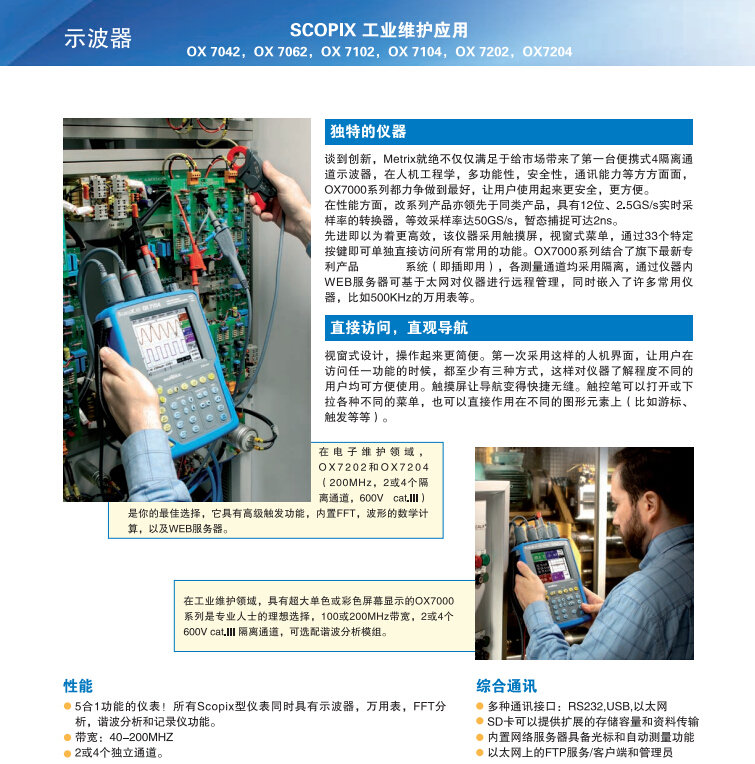 示波器

SCOPIX 工业维护应用
OX 7042，OX 7062，OX 7102，OX 7104，OX 7202，OX7204

独特的仪器

谈到创新，Metrix就绝不仅仅满足于给市场带来了第一台便携式4隔离通道示波器，在人机工程学，多功能性，安全性，通讯能力等方方面面，OX7000系列都力争做到最好，让用户使用起来更安全，更方便。
在性能方面，改系列产品亦领先于同类产品，具有12位、2.5GS/s实时采样率的转换器，等效采样率达50GS/s，暂态捕捉可达2ns。
先进即以为着更高效，该仪器采用触摸屏，视窗式菜单，通过33个特定按键即可单独直接访问所有常用的功能。OX7000系列结合了旗下最新专利产品　　系统（即插即用），各测量通道均采用隔离，通过仪器内WEB服务器可基于太网对仪器进行远程管理，同时嵌入了许多常用仪器，比如500KHz的万用表等。

直接访问，直观导航

视窗式设计，操作起来更简便。第一次采用这样的人机界面，让用户在访问任一功能的时候，都至少有三种方式，这样对仪器了解程度不同的用户均可方便使用。触摸屏让导航变得快捷无缝。触控笔可以打开或下拉各种不同的菜单，也可以直接作用在不同的图形元素上（比如游标、触发等等）。

在电子维护领域，OX7202和OX7204（200MHz，2或4个隔离通道，600V cat.III）是你的最佳选择，它具有高级触发功能，内置FFT，波形的数学计算，以及WEB服务器。

在工业维护领域，具有超大单色或彩色屏幕显示的OX7000系列是专业人士的理想选择，100或200MHz带宽，2或4个600V cat.III 隔离通道，可选配谐波分析模组。

性能
● 5合1功能的仪表！所有Scopix型仪表同时具有示波器，万用表，FFT分析，谐波分析和记录仪功能。
● 带宽：40–200MHZ
● 2或4个独立通道。

综合通讯
● 多种通讯接口：RS232,USB,以太网
● SD卡可以提供扩展的存储容量和资料传输
● 内置网络服务器具备光标和自动测量功能
● 以太网上的FTP服务/客户端和管理员