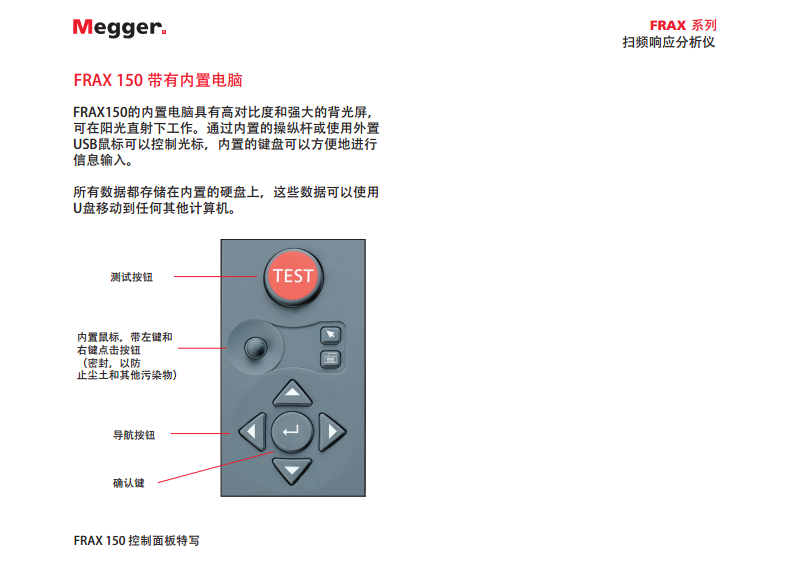 Megger.

FRAX 系列
扫频响应分析仪

FRAX 150 带有内置电脑

FRAX150的内置电脑具有高对比度和强大的背光屏，可在阳光直射下工作。通过内置的操纵杆或使用外置USB鼠标可以控制光标，内置的键盘可以方便地进行信息输入。

所有数据都存储在内置的硬盘上，这些数据可以使用U盘移动到任何其他计算机。

测试按钮

TEST

内置鼠标，带左键和右键点击按钮（密封，以防止尘土和其他污染物）

导航按钮

确认键

FRAX 150 控制面板特写