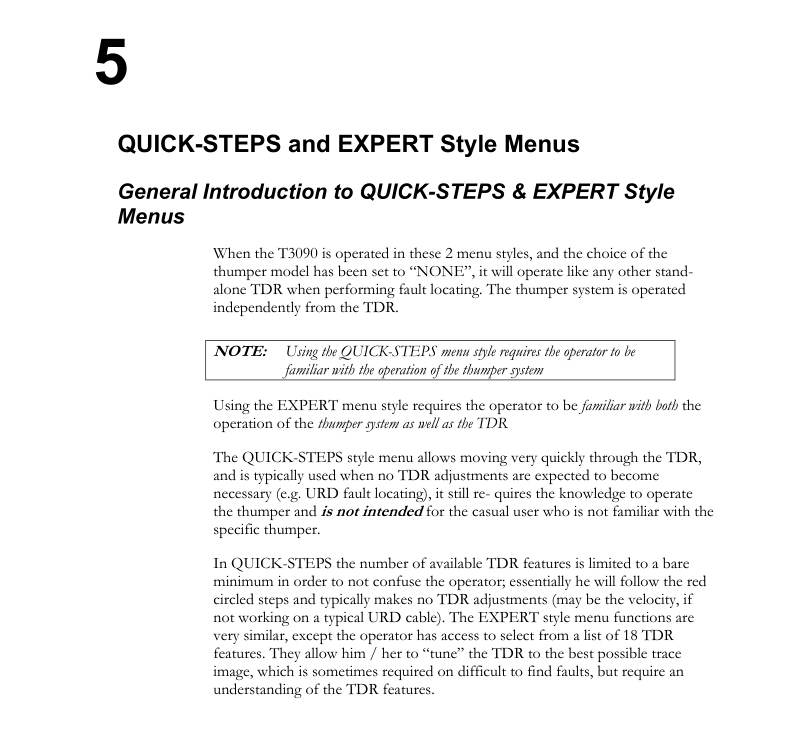 5

QUICK-STEPS and EXPERT Style Menus

General Introduction to QUICK-STEPS & EXPERT Style Menus

When the T3090 is operated in these 2 menu styles, and the choice of the thumper model has been set to "NONE", it will operate like any other stand-alone TDR when performing fault locating. The thumper system is operated independently from the TDR.

NOTE: Using the QUICK-STEPS menu style requires the operator to be familiar with the operation of the thumper system

Using the EXPERT menu style requires the operator to be familiar with both the operation of the thumper system as well as the TDR

The QUICK-STEPS style menu allows moving very quickly through the TDR, and is typically used when no TDR adjustments are expected to become necessary (e.g. URD fault locating), it still re- quires the knowledge to operate the thumper and is not intended for the casual user who is not familiar with the specific thumper.

In QUICK-STEPS the number of available TDR features is limited to a bare minimum in order to not confuse the operator; essentially he will follow the red circled steps and typically makes no TDR adjustments (may be the velocity, if not working on a typical URD cable). The EXPERT style menu functions are very similar, except the operator has access to select from a list of 18 TDR features. They allow him / her to "tune" the TDR to the best possible trace image, which is sometimes required on difficult to find faults, but require an understanding of the TDR features.